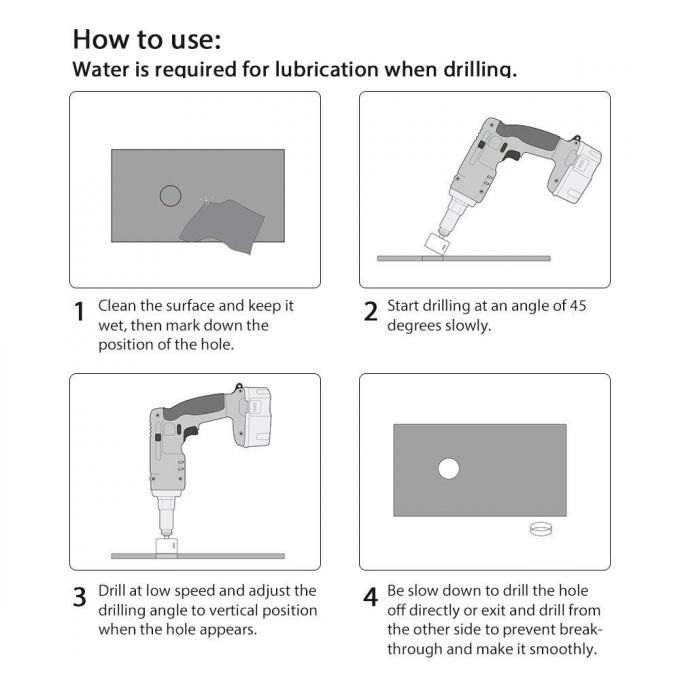 How to use:
Water is required for lubrication when drilling.

1 Clean the surface and keep it wet, then mark down the position of the hole.

2 Start drilling at an angle of 45 degrees slowly.

3 Drill at low speed and adjust the drilling angle to vertical position when the hole appears.

4 Be slow down to drill the hole off directly or exit and drill from the other side to prevent breakthrough and make it smoothly.